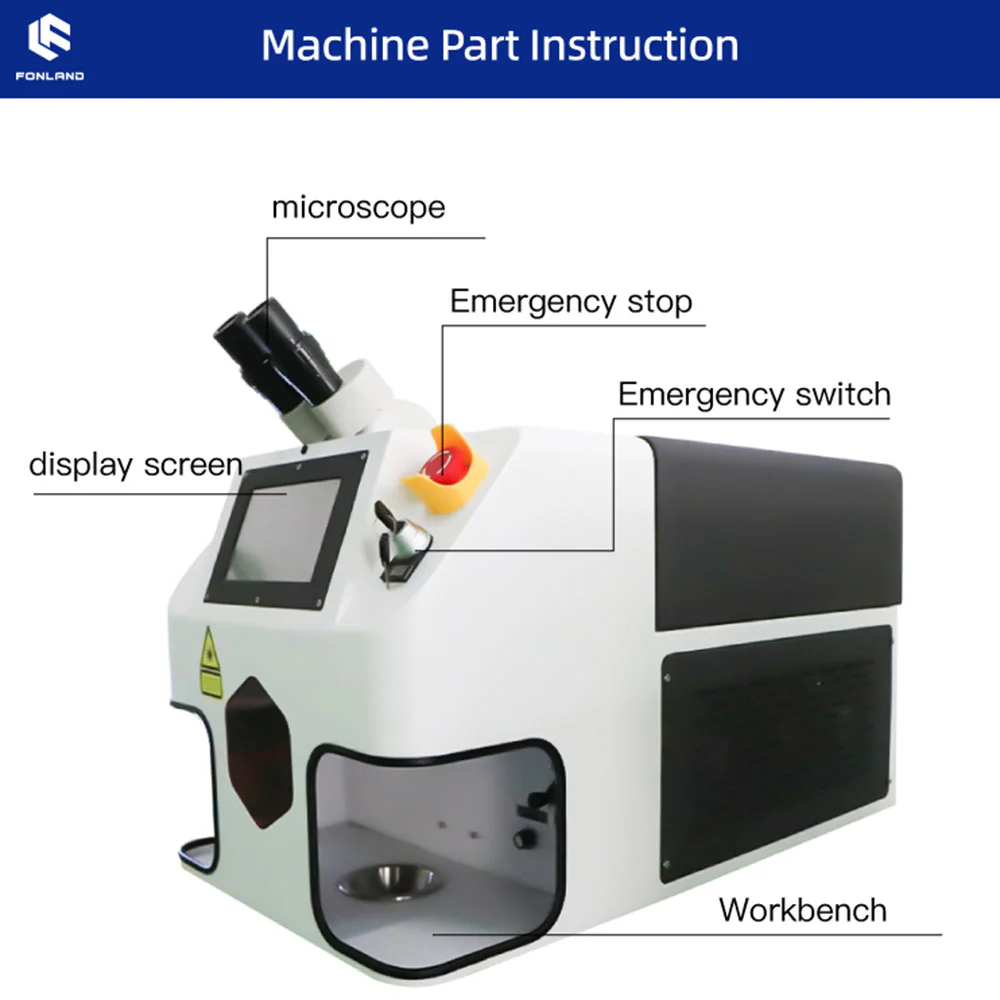 FONLAND

Machine Part Instruction

microscope

Emergency stop

Emergency switch

display screen

Workbench